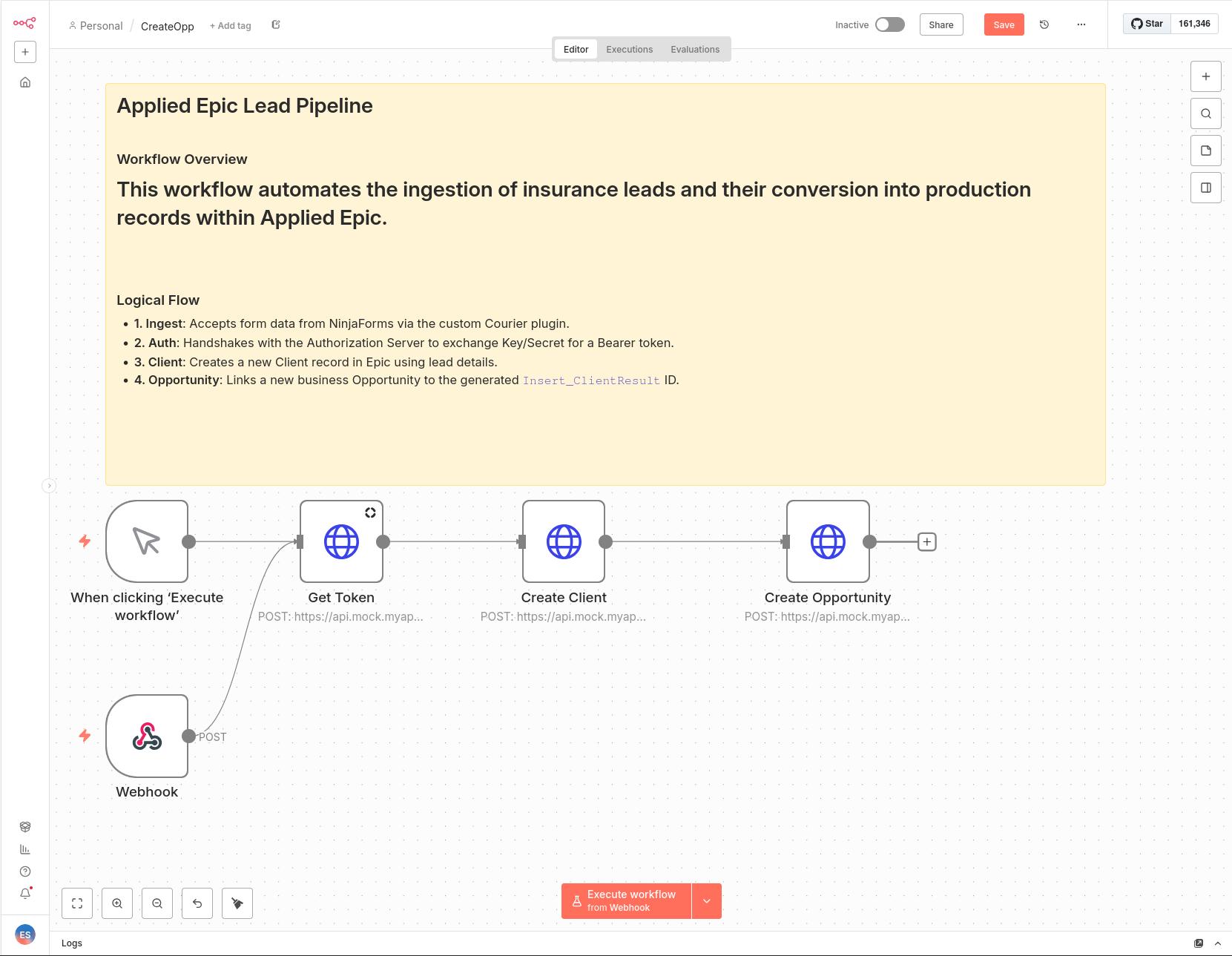 Personal / CreateOpp + Add tag

Inactive Share Save

Star 161,346

Editor Executions Evaluations

Applied Epic Lead Pipeline

Workflow Overview

This workflow automates the ingestion of insurance leads and their conversion into production records within Applied Epic.

Logical Flow

- 1. Ingest: Accepts form data from NinjaForms via the custom Courier plugin.
- 2. Auth: Handshakes with the Authorization Server to exchange Key/Secret for a Bearer token.
- 3. Client: Creates a new Client record in Epic using lead details.
- 4. Opportunity: Links a new business Opportunity to the generated Insert_ClientResult ID.

When clicking ‘Execute workflow’

Get Token
POST: https://api.mock.myap...

Create Client
POST: https://api.mock.myap...

Create Opportunity
POST: https://api.mock.myap...

POST

Webhook

Execute workflow
from Webhook

ES

Logs